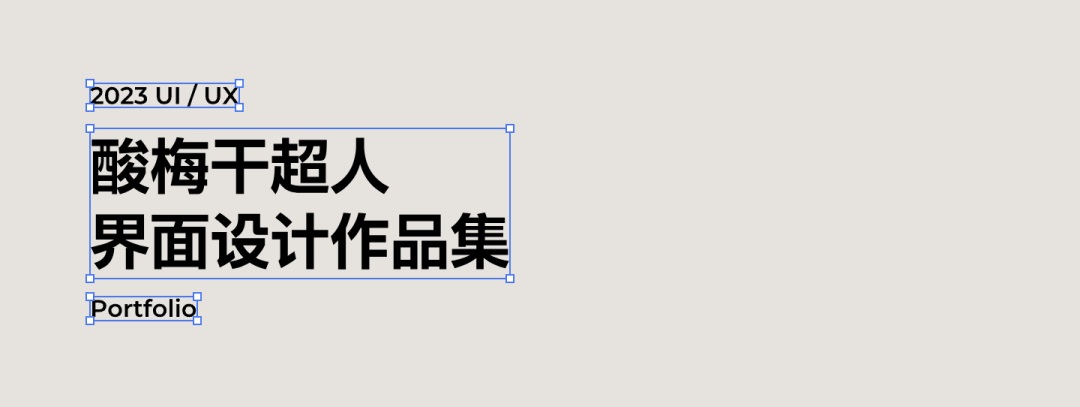 2023 UI / UX

酸梅干超人
界面设计作品集

Portfolio